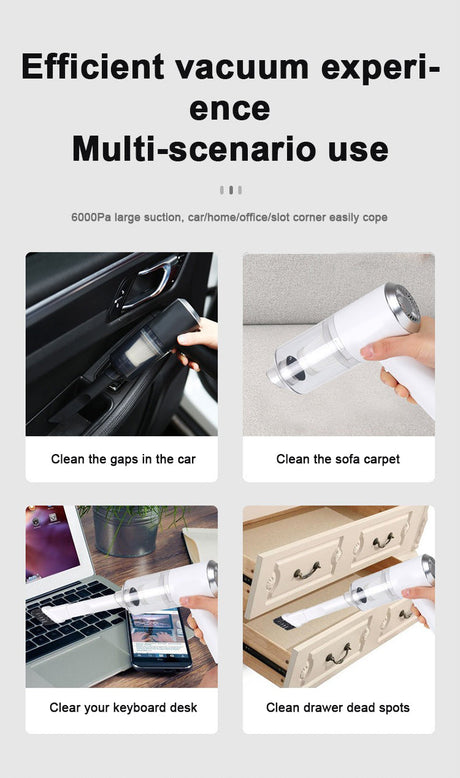 Efficient vacuum experience
Multi-scenario use

6000Pa large suction, car/home/office/slot corner easily cope

Clean the gaps in the car

Clean the sofa carpet

Clear your keyboard desk

Clean drawer dead spots