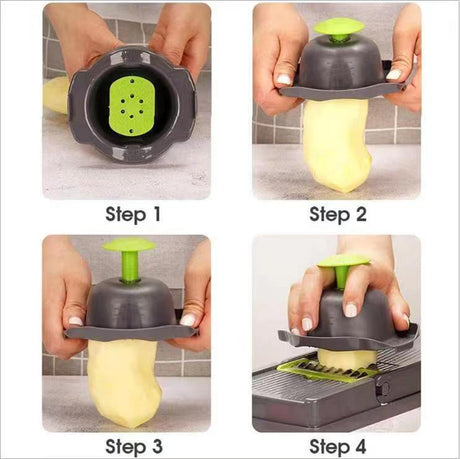 Step 1

Step 2

Step 3

Step 4